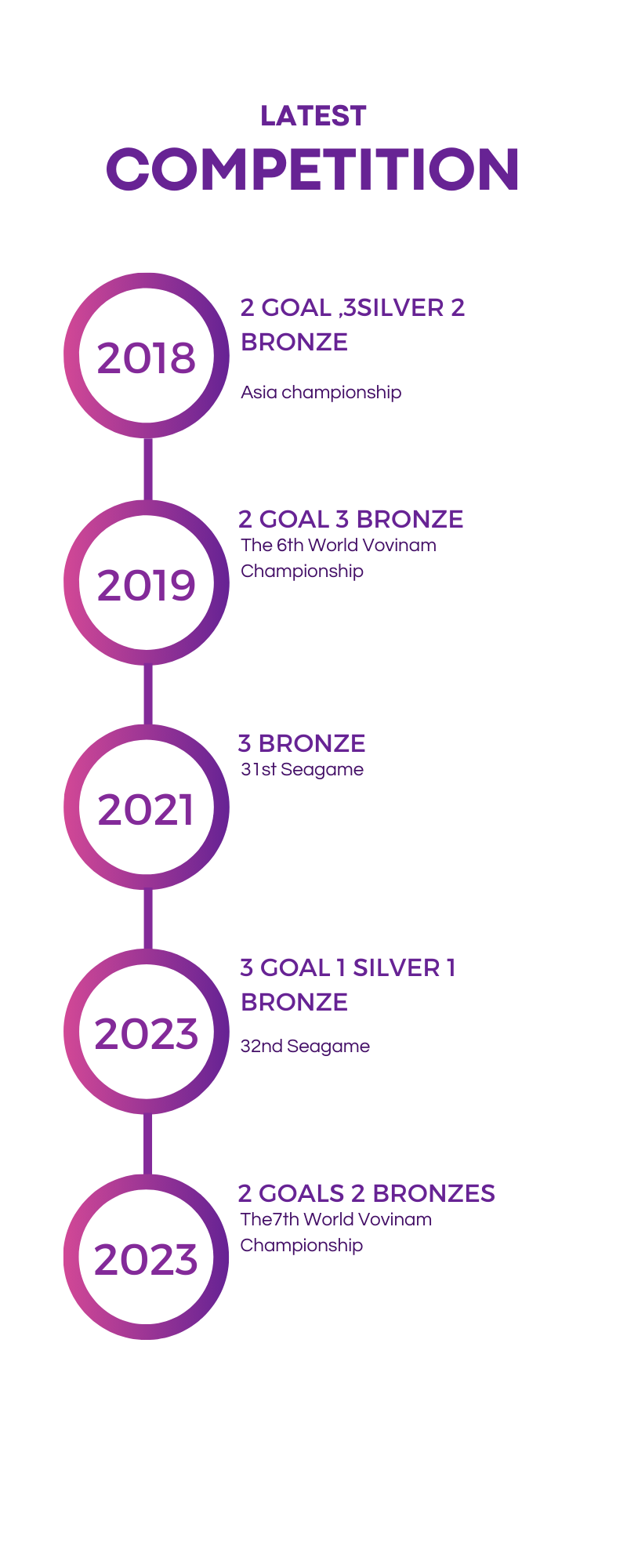 LATEST
COMPETITION

2018

2 GOAL ,3SILVER 2 BRONZE

Asia championship

2019

2 GOAL 3 BRONZE
The 6th World Vovinam Championship

2021

3 BRONZE
31st Seagame

2023

3 GOAL 1 SILVER 1 BRONZE

32nd Seagame

2023

2 GOALS 2 BRONZES
The7th World Vovinam Championship